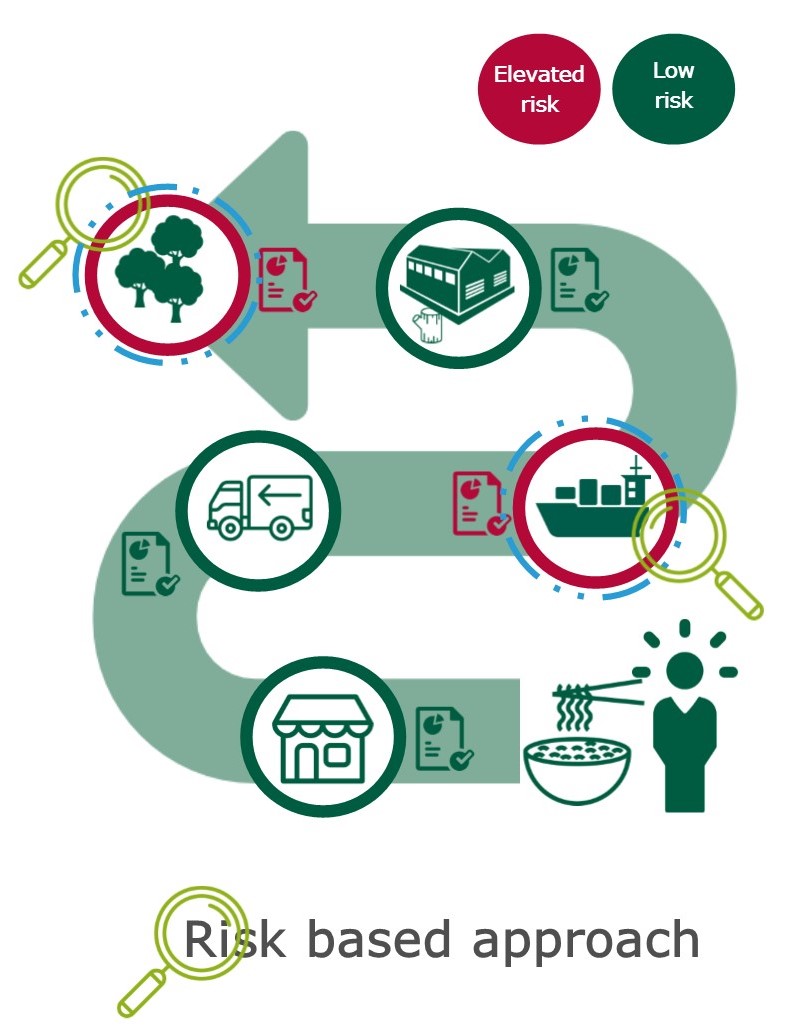 Elevated risk

Low risk

Risk based approach